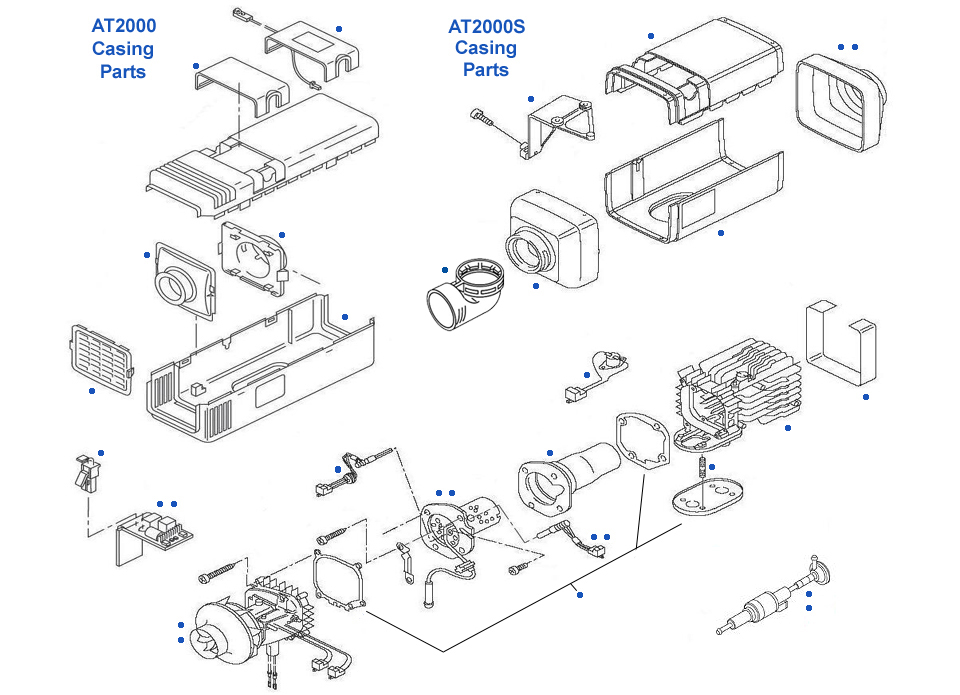 AT2000 Casing Parts

AT2000S Casing Parts